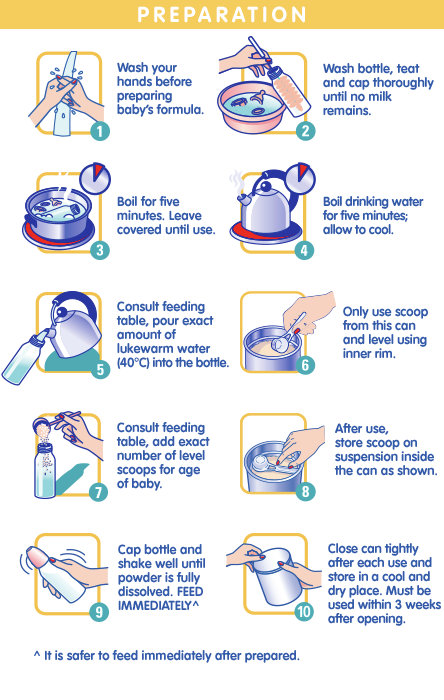 PREPARATION

1
Wash your hands before preparing baby's formula.

2
Wash bottle, teat and cap thoroughly until no milk remains.

3
Boil for five minutes. Leave covered until use.

4
Boil drinking water for five minutes; allow to cool.

5
Consult feeding table, pour exact amount of lukewarm water (40°C) into the bottle.

6
Only use scoop from this can and level using inner rim.

7
Consult feeding table, add exact number of level scoops for age of baby.

8
After use, store scoop on suspension inside the can as shown.

9
Cap bottle and shake well until powder is fully dissolved. FEED IMMEDIATELY^

10
Close can tightly after each use and store in a cool and dry place. Must be used within 3 weeks after opening.

^ It is safer to feed immediately after prepared.